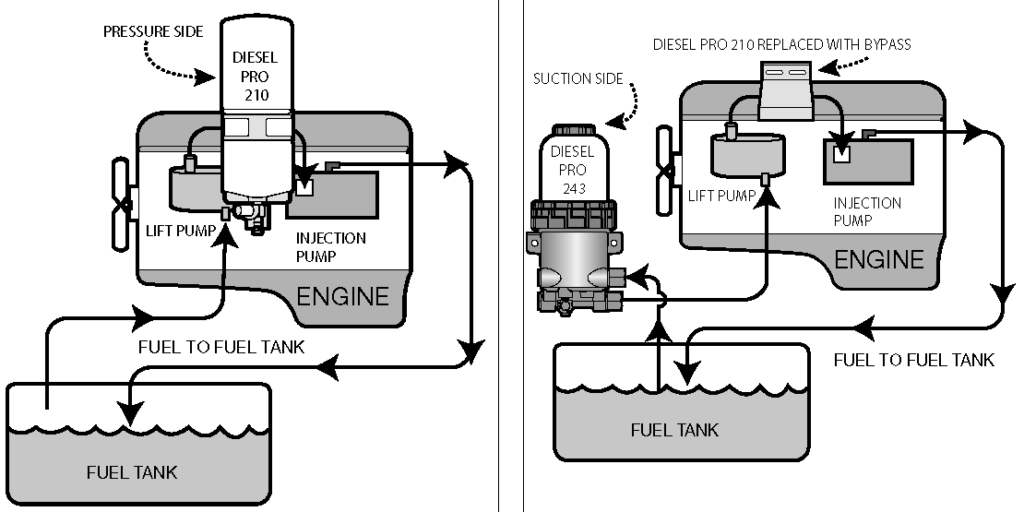 PRESSURE SIDE

DIESEL PRO 210

LIFT PUMP

INJECTION PUMP

ENGINE

FUEL TO FUEL TANK

FUEL TANK

DIESEL PRO 210 REPLACED WITH BYPASS

SUCTION SIDE

DIESEL PRO 243

LIFT PUMP

INJECTION PUMP

ENGINE

FUEL TO FUEL TANK

FUEL TANK